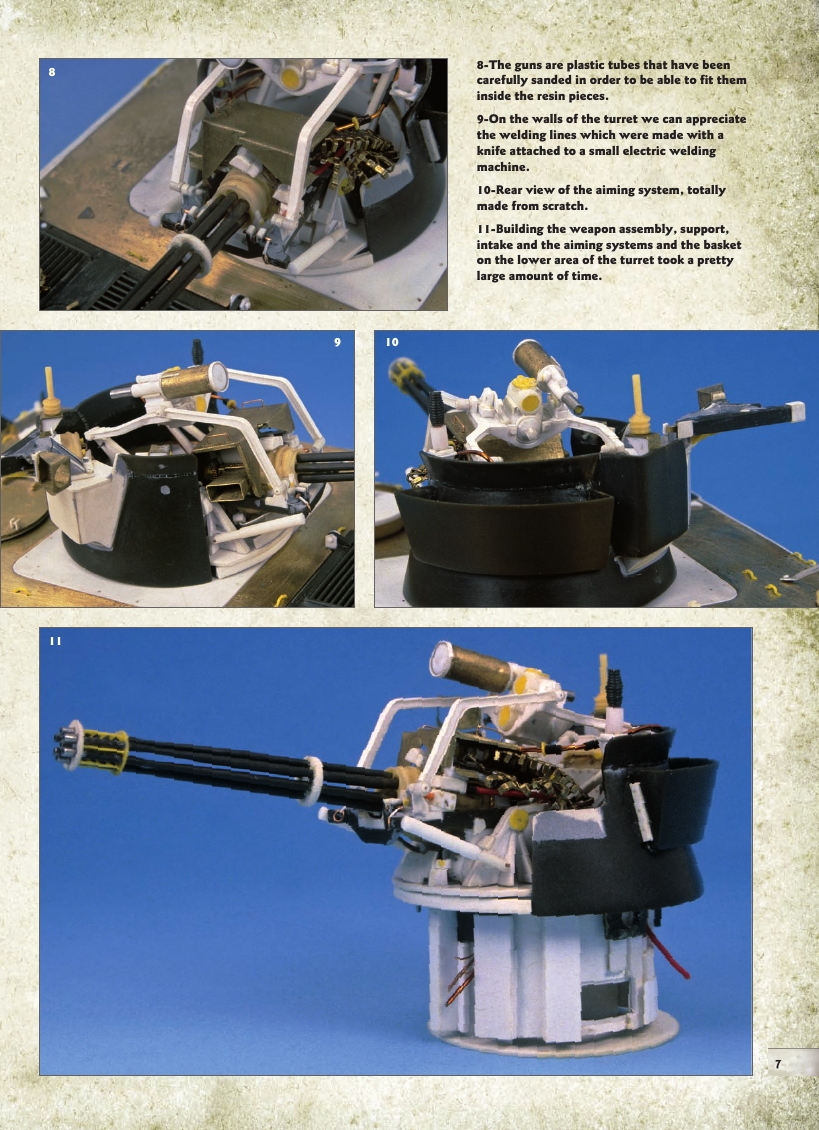 8

8-The guns are plastic tubes that have been carefully sanded in order to be able to fit them inside the resin pieces.

9-On the walls of the turret we can appreciate the welding lines which were made with a knife attached to a small electric welding machine.

10-Rear view of the aiming system, totally made from scratch.

11-Building the weapon assembly, support, intake and the aiming systems and the basket on the lower area of the turret took a pretty large amount of time.

9

10

11

7